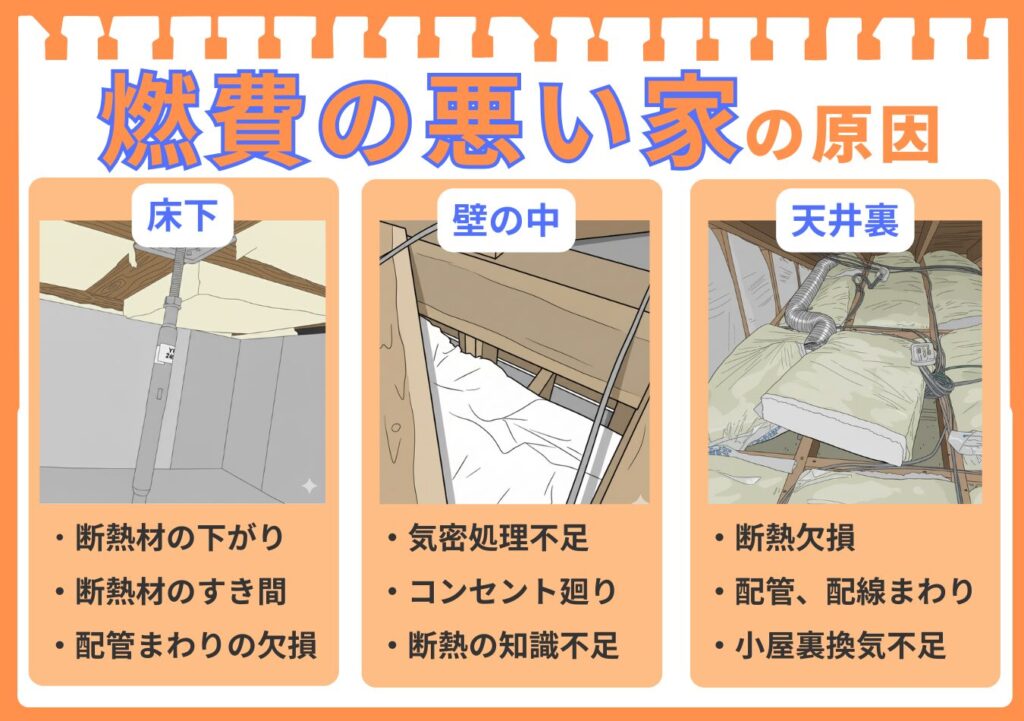 燃費の悪い家の原因

床下

・断熱材の下がり
・断熱材のすき間
・配管まわりの欠損

壁の中

・気密処理不足
・コンセント廻り
・断熱の知識不足

天井裏

・断熱欠損
・配管、配線まわり
・小屋裏換気不足